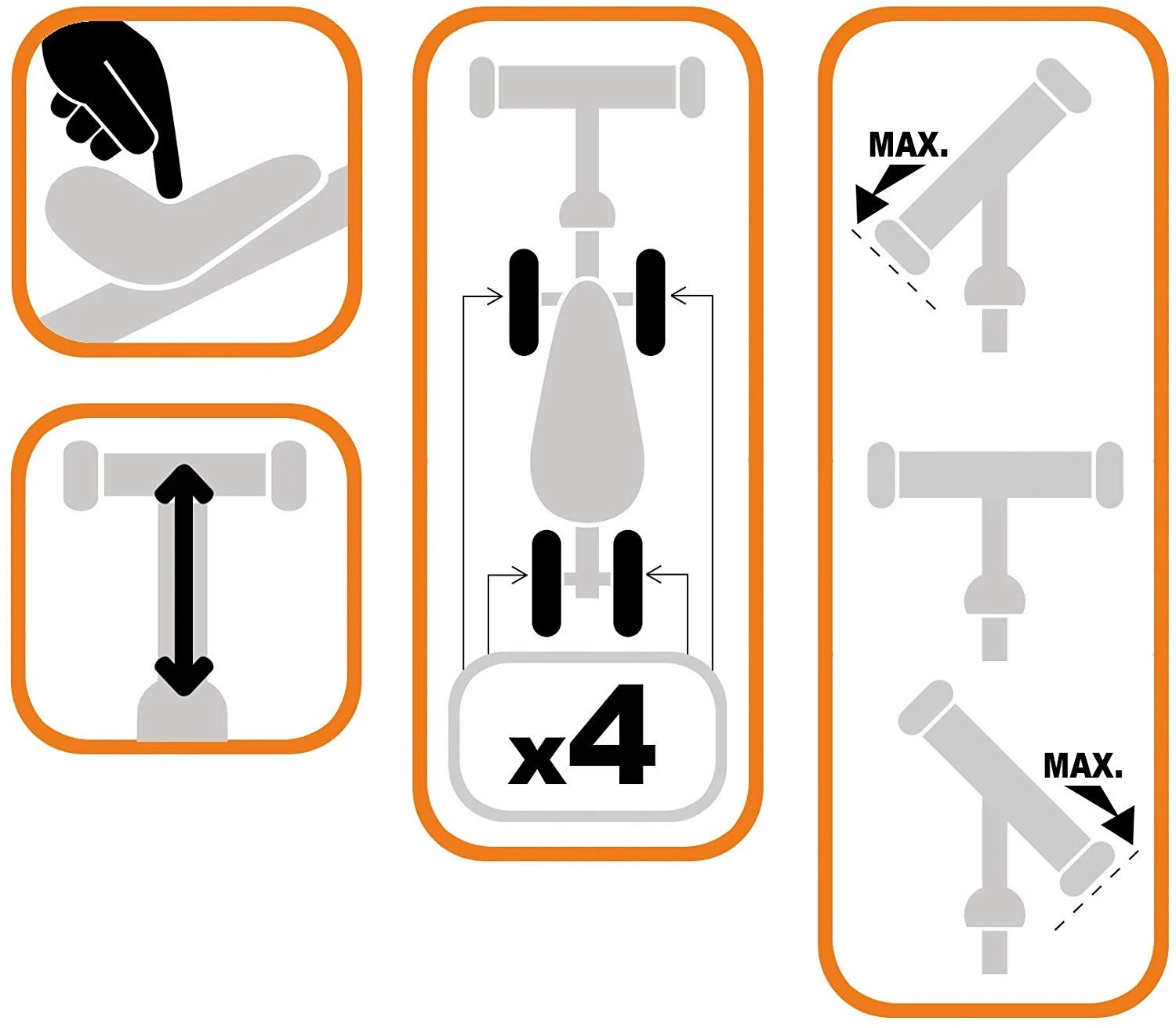 x4

MAX.

MAX.